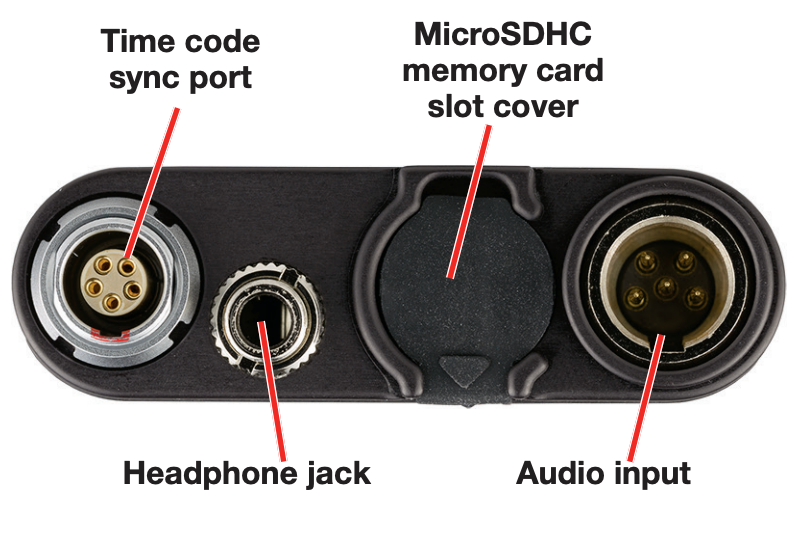 Time code sync port

MicroSDHC memory card slot cover

Headphone jack

Audio input